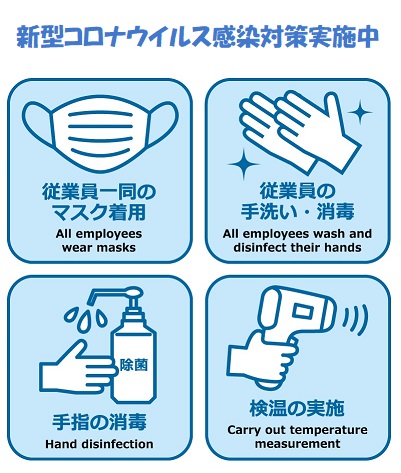 新型コロナウイルス感染対策実施中

従業員一同のマスク着用
All employees wear masks

従業員の手洗い・消毒
All employees wash and disinfect their hands

除菌

手指の消毒
Hand disinfection

検温の実施
Carry out temperature measurement